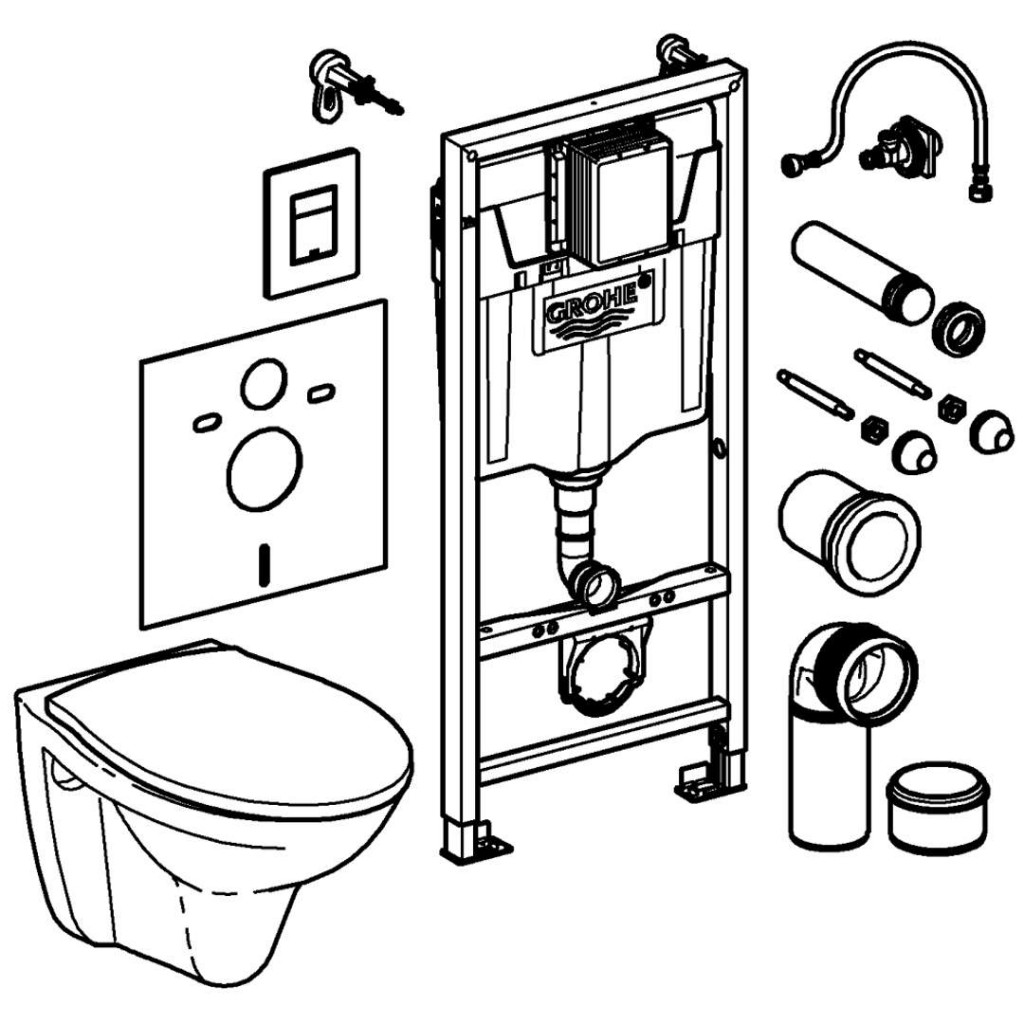 GROHE