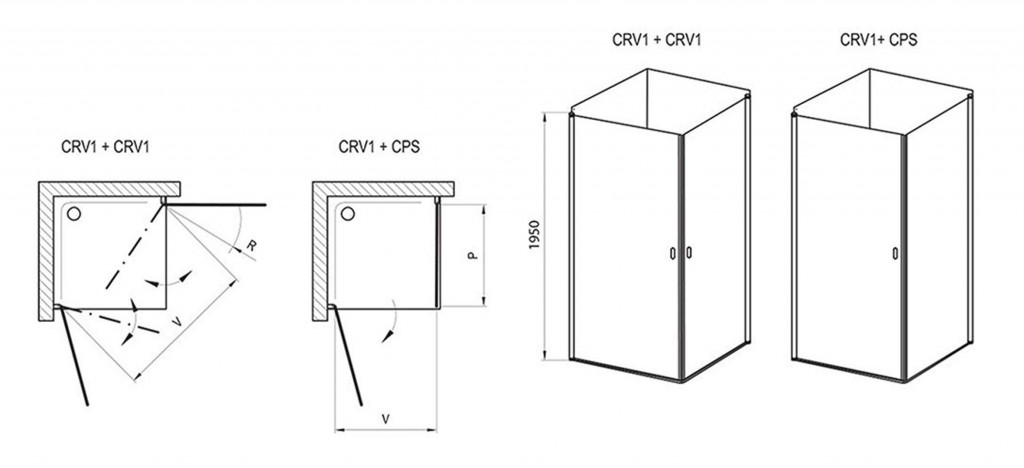 CRV1 + CRV1

R

V

CRV1 + CPS

P

V

CRV1 + CRV1

1950

CRV1+ CPS